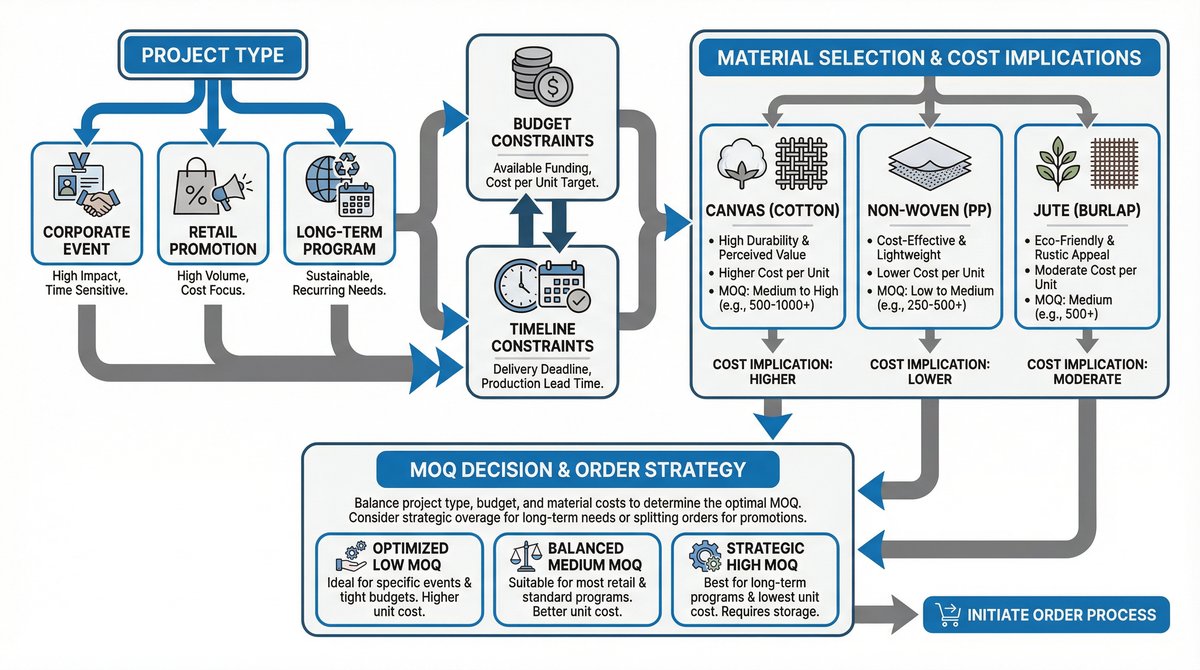 PROJECT TYPE

CORPORATE EVENT
High Impact, Time Sensitive.

RETAIL PROMOTION
High Volume, Cost Focus.

LONG-TERM PROGRAM
Sustainable, Recurring Needs.

BUDGET CONSTRAINTS
Available Funding, Cost per Unit Target.

TIMELINE CONSTRAINTS
Delivery Deadline, Production Lead Time.

MATERIAL SELECTION & COST IMPLICATIONS

CANVAS (COTTON)
• High Durability & Perceived Value
• Higher Cost per Unit
• MOQ: Medium to High (e.g., 500-1000+)

COST IMPLICATION: HIGHER

NON-WOVEN (PP)
• Cost-Effective & Lightweight
• Lower Cost per Unit
• MOQ: Low to Medium (e.g., 250-500+)

COST IMPLICATION: LOWER

JUTE (BURLAP)
• Eco-Friendly & Rustic Appeal
• Moderate Cost per Unit
• MOQ: Medium (e.g., 500+)

COST IMPLICATION: MODERATE

MOQ DECISION & ORDER STRATEGY

Balance project type, budget, and material costs to determine the optimal MOQ. Consider strategic overage for long-term needs or splitting orders for promotions.

OPTIMIZED LOW MOQ
Ideal for specific events & tight budgets. Higher unit cost.

BALANCED MEDIUM MOQ
Suitable for most retail & standard programs. Better unit cost.

STRATEGIC HIGH MOQ
Best for long-term programs & lowest unit cost. Requires storage.

INITIATE ORDER PROCESS